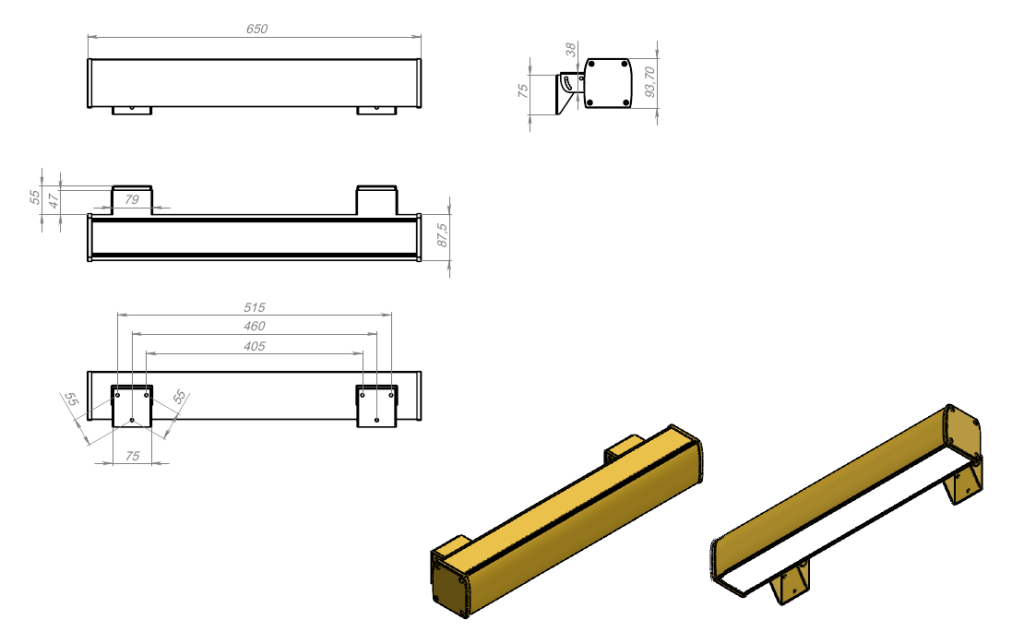 650

38
75
93,70

55
47
79
87,5

515
460
405
55
55
75